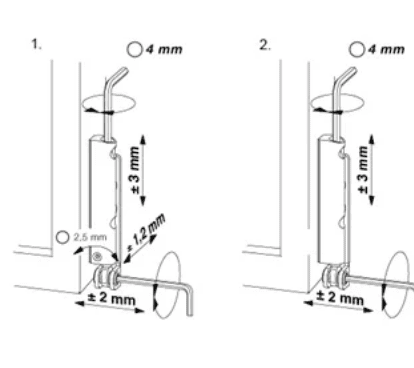 1.

4 mm

± 3 mm

2,5 mm

± 1,2 mm

± 2 mm

2.

4 mm

± 3 mm

± 2 mm